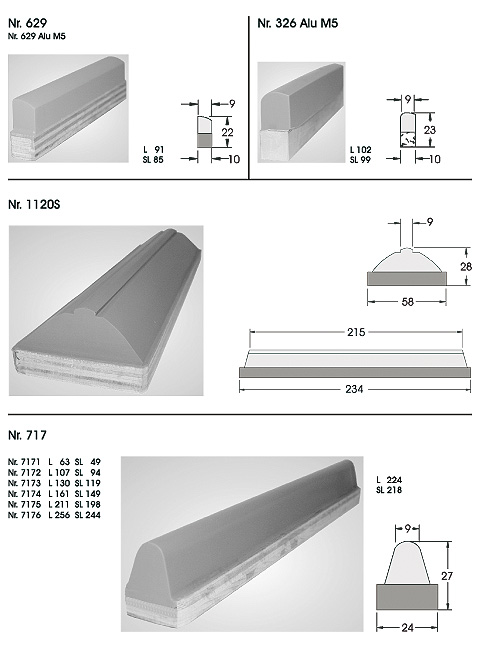 Nr. 629
Nr. 629 Alu M5

L 91
SL 85

9
22
10

Nr. 326 Alu M5

L 102
SL 99

9
23
10

Nr. 1120S

9
28
58
215
234

Nr. 717

Nr. 7171 L 63 SL 49
Nr. 7172 L 107 SL 94
Nr. 7173 L 130 SL 119
Nr. 7174 L 161 SL 149
Nr. 7175 L 211 SL 198
Nr. 7176 L 256 SL 244

L 224
SL 218

9
27
24